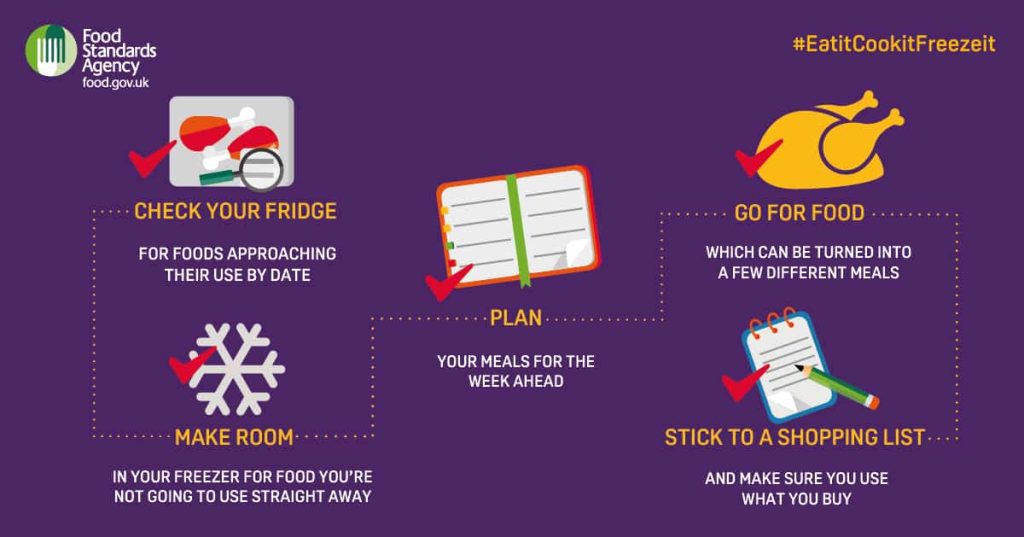 Food Standards Agency
food.gov.uk

#EatitCookitFreezeit

CHECK YOUR FRIDGE

FOR FOODS APPROACHING THEIR USE BY DATE

MAKE ROOM

IN YOUR FREEZER FOR FOOD YOU'RE NOT GOING TO USE STRAIGHT AWAY

PLAN

YOUR MEALS FOR THE WEEK AHEAD

GO FOR FOOD

WHICH CAN BE TURNED INTO A FEW DIFFERENT MEALS

STICK TO A SHOPPING LIST

AND MAKE SURE YOU USE WHAT YOU BUY